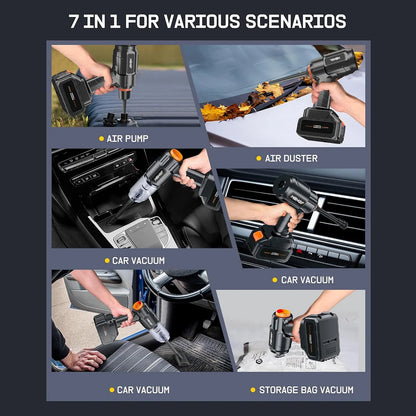 7 IN 1 FOR VARIOUS SCENARIOS

• AIR PUMP

• AIR DUSTER

• CAR VACUUM

• CAR VACUUM

• CAR VACUUM

• STORAGE BAG VACUUM